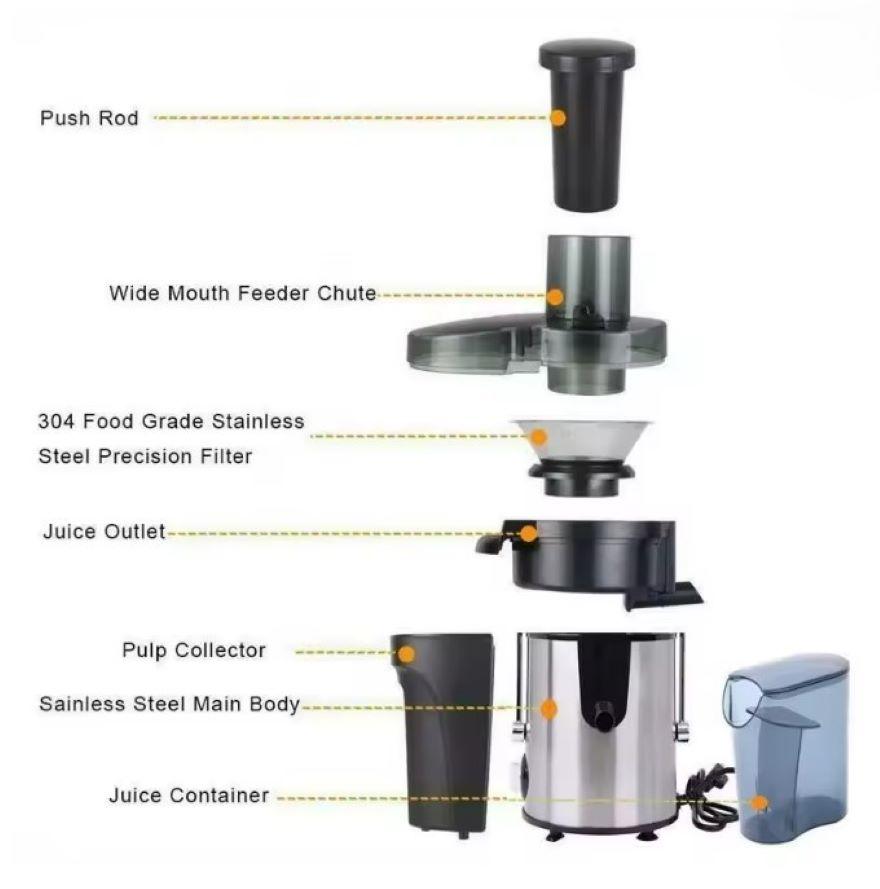 Push Rod

Wide Mouth Feeder Chute

304 Food Grade Stainless Steel Precision Filter

Juice Outlet

Pulp Collector

Sainless Steel Main Body

Juice Container