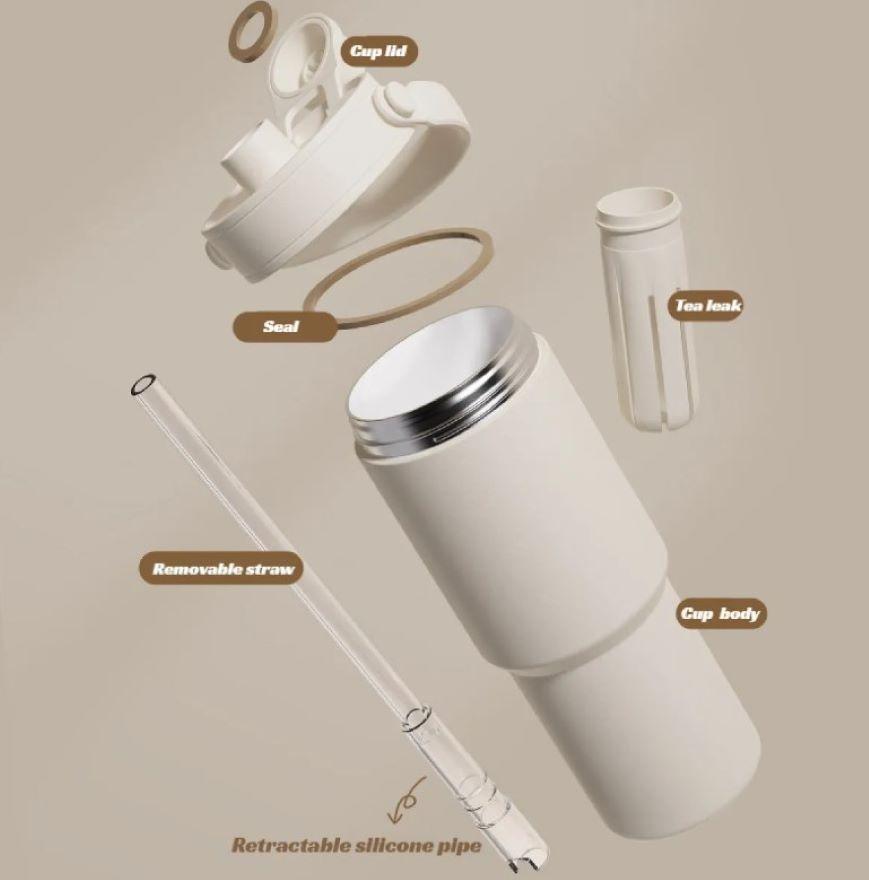 Cup lid

Tea leak

Seal

Removable straw

Cup body

Retractable silicone pipe